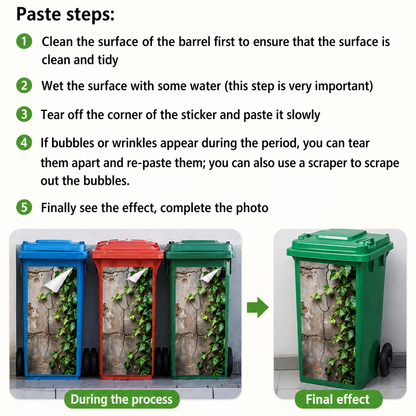 Paste steps:

1 Clean the surface of the barrel first to ensure that the surface is clean and tidy

2 Wet the surface with some water (this step is very important)

3 Tear off the corner of the sticker and paste it slowly

4 If bubbles or wrinkles appear during the period, you can tear them apart and re-paste them; you can also use a scraper to scrape out the bubbles.

5 Finally see the effect, complete the photo

During the process

Final effect